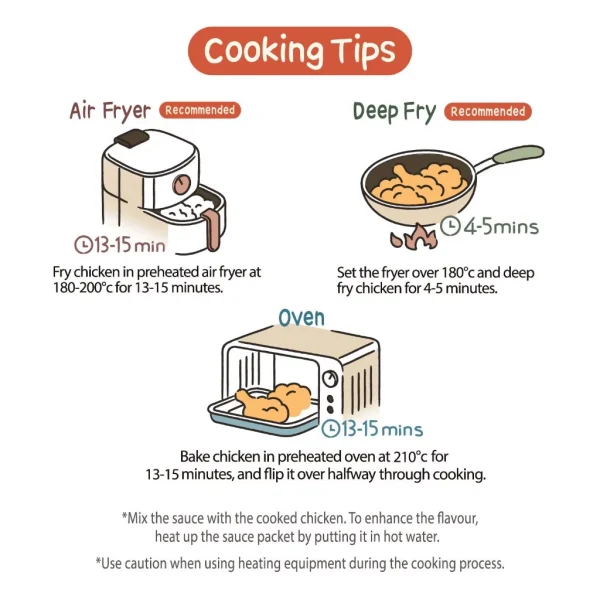 Cooking Tips

Air Fryer Recommended

13-15 min

Fry chicken in preheated air fryer at 180-200°c for 13-15 minutes.

Deep Fry Recommended

4-5mins

Set the fryer over 180°c and deep fry chicken for 4-5 minutes.

Oven

13-15 mins

Bake chicken in preheated oven at 210°c for 13-15 minutes, and flip it over halfway through cooking.

*Mix the sauce with the cooked chicken. To enhance the flavour, heat up the sauce packet by putting it in hot water.

*Use caution when using heating equipment during the cooking process.