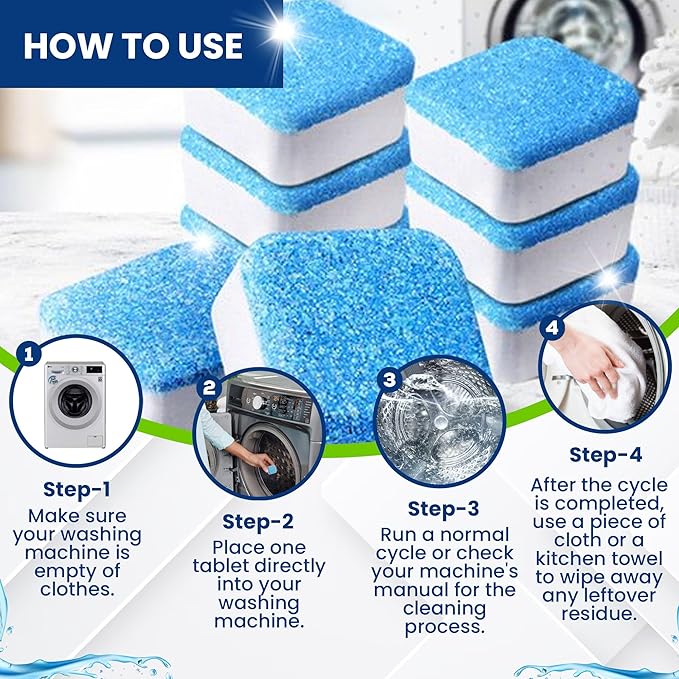 HOW TO USE

1

Step-1
Make sure your washing machine is empty of clothes.

2

Step-2
Place one tablet directly into your washing machine.

3

Step-3
Run a normal cycle or check your machine's manual for the cleaning process.

4

Step-4
After the cycle is completed, use a piece of cloth or a kitchen towel to wipe away any leftover residue.