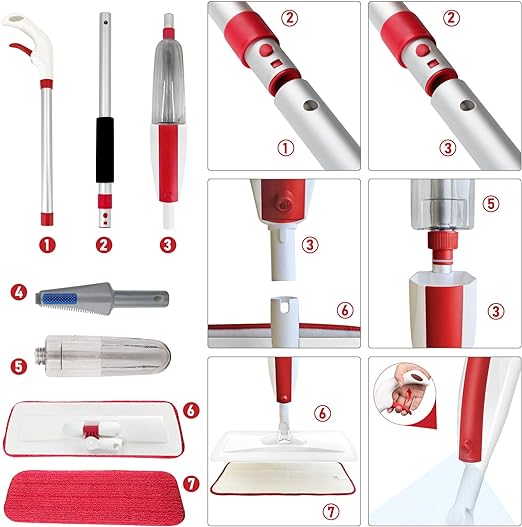 1 2 3

4

5

6

7

2

1

2

3

3

6

5

3

6

7