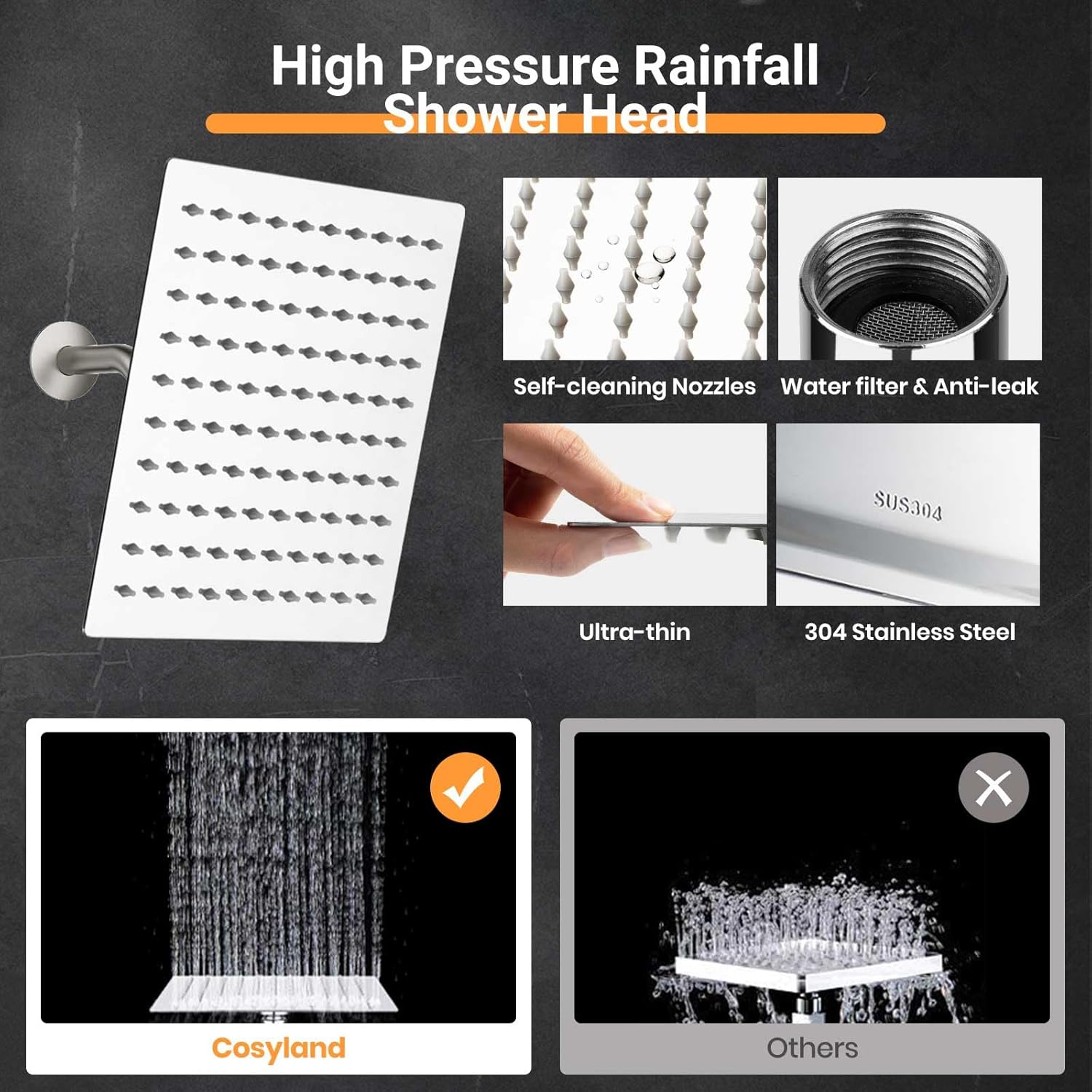 High Pressure Rainfall Shower Head

Self-cleaning Nozzles

Water filter & Anti-leak

SUS304

Ultra-thin

304 Stainless Steel

Cosyland

Others